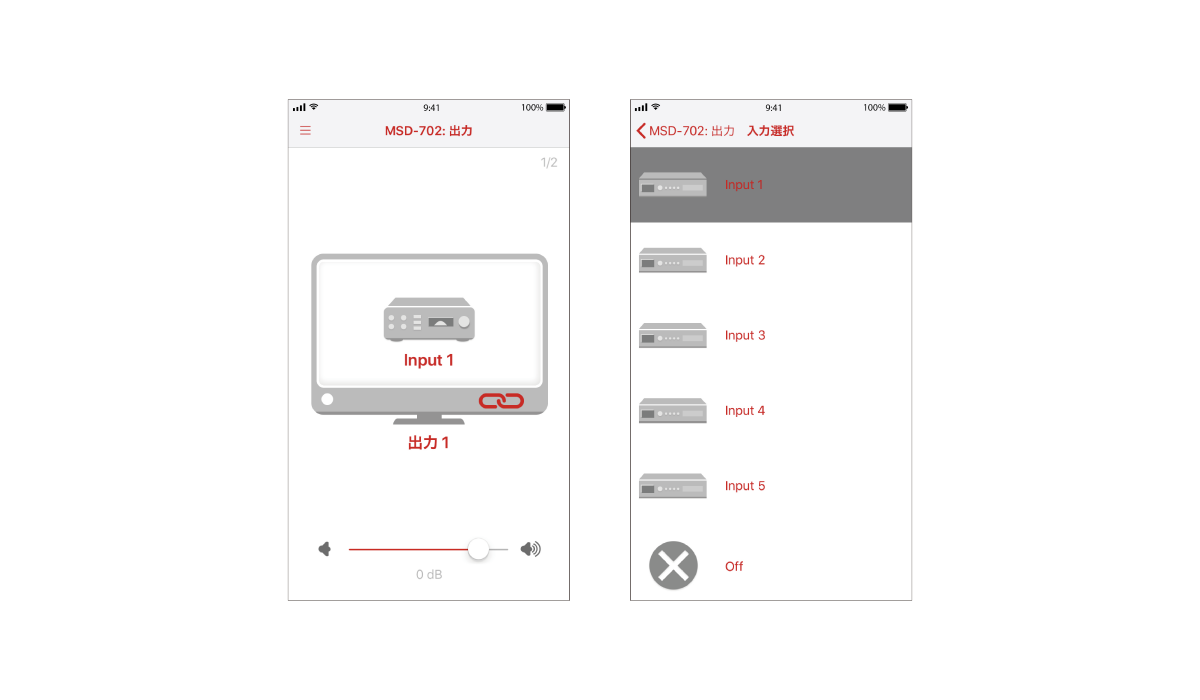 9:41
100%

MSD-702: 出力

1/2

Input 1

出力 1

0 dB

9:41
100%

MSD-702: 出力 入力選択

Input 1

Input 2

Input 3

Input 4

Input 5

Off